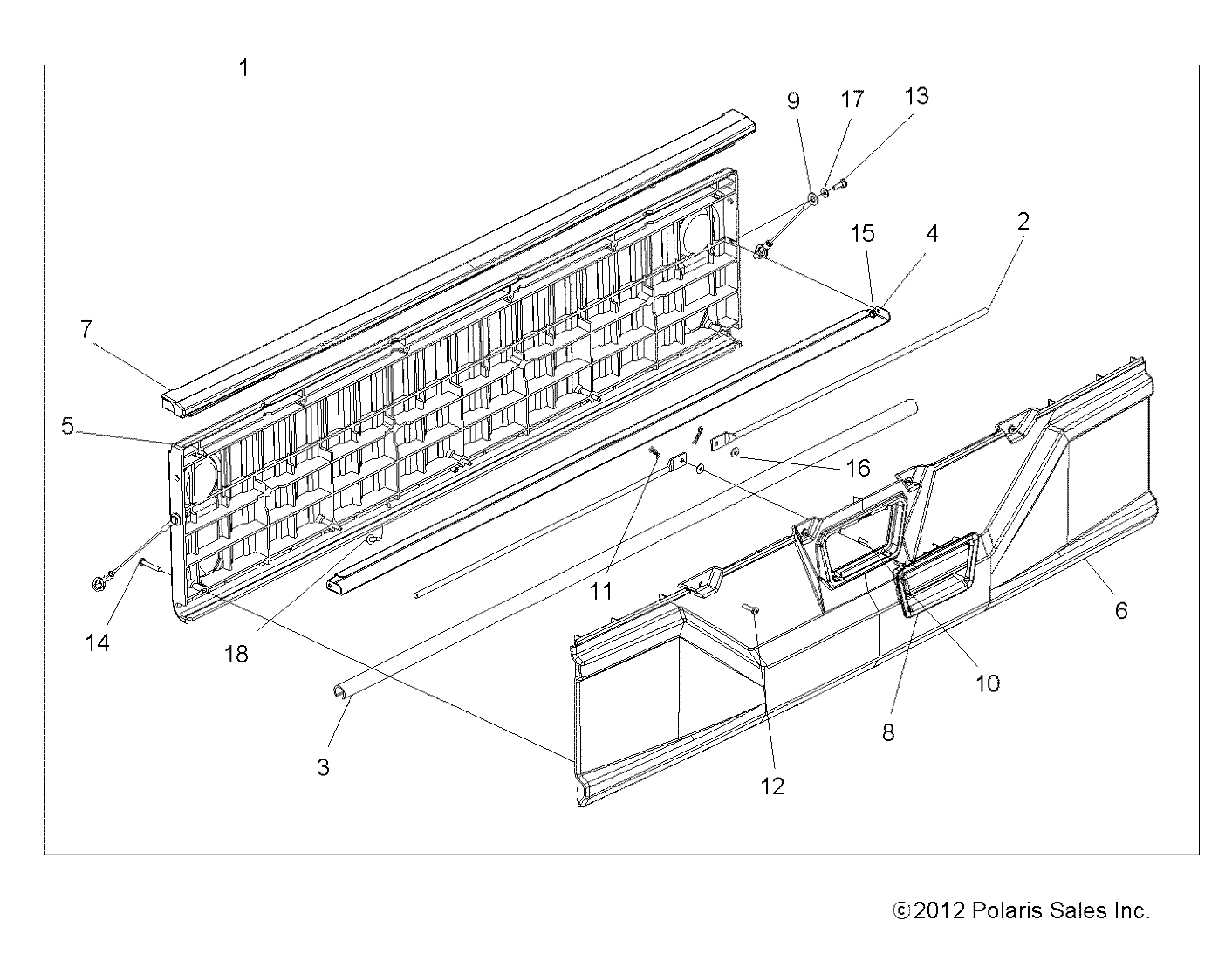 1
9
17
13
15
4
2
7
5
16
11
14
18
6
10
8
3
12
©2012 Polaris Sales Inc.